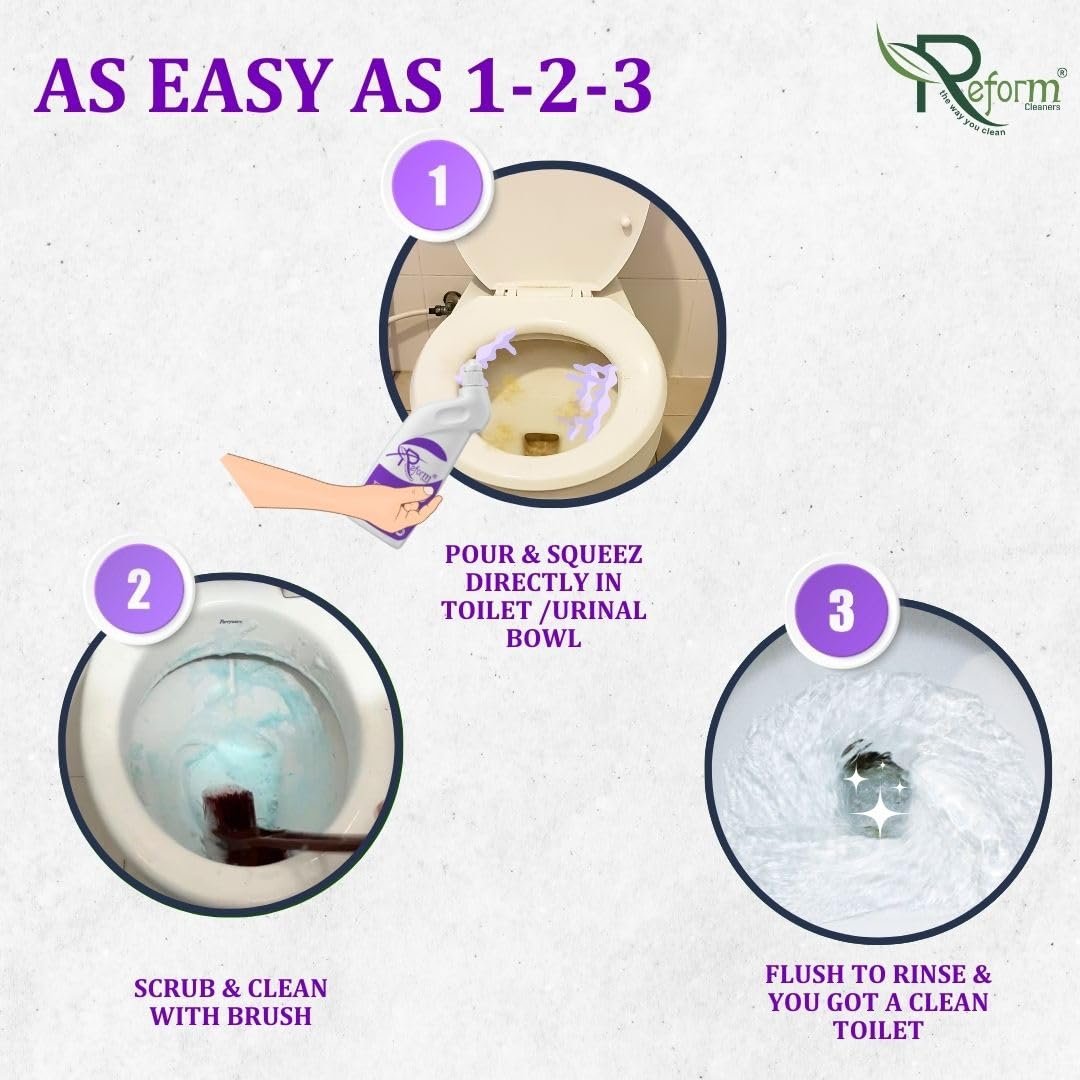 AS EASY AS 1-2-3

Reform®
Cleaners
the way you clean

1

Reform

POUR & SQUEEZ DIRECTLY IN TOILET /URINAL BOWL

2

Parryware

SCRUB & CLEAN WITH BRUSH

3

FLUSH TO RINSE & YOU GOT A CLEAN TOILET