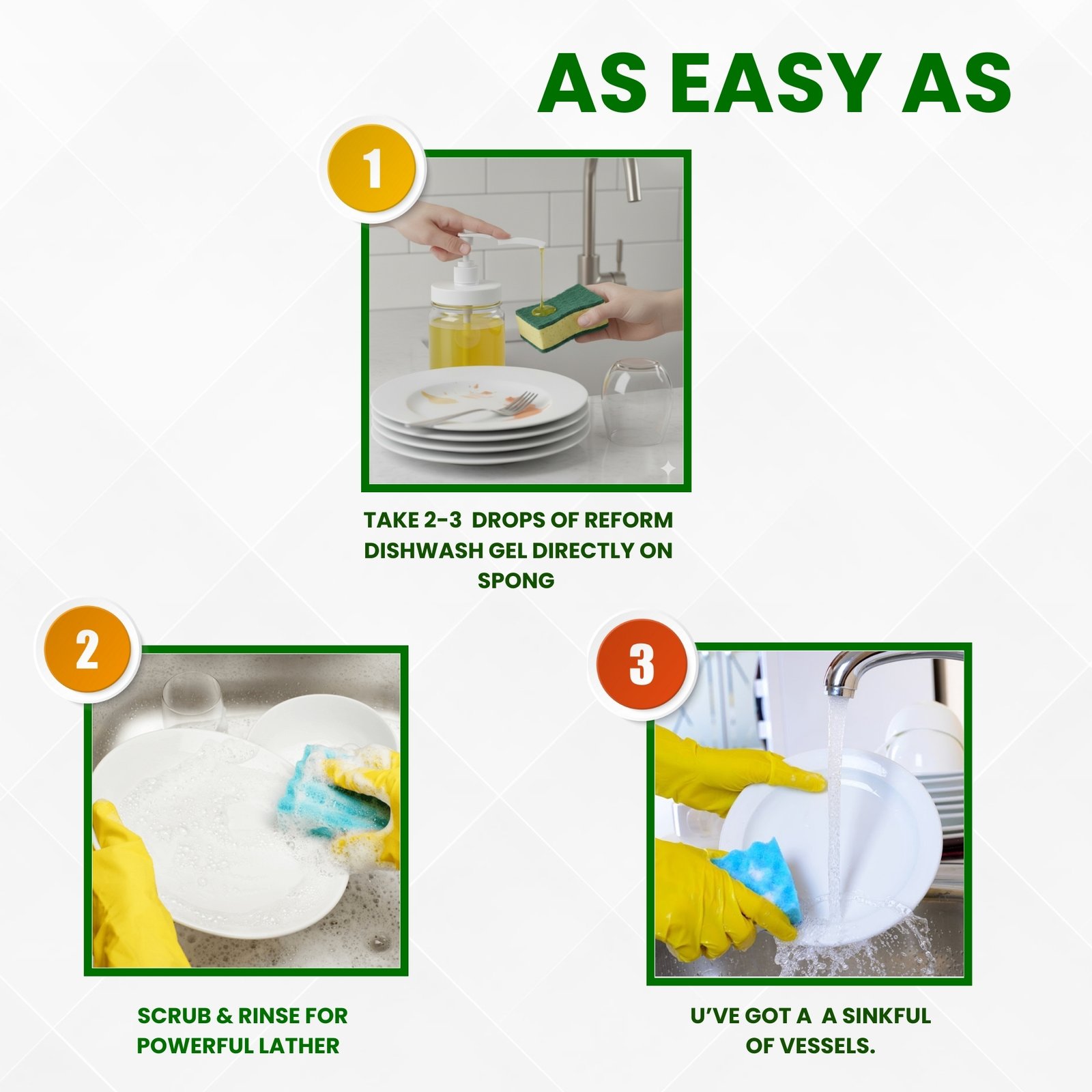 AS EASY AS

1

TAKE 2-3 DROPS OF REFORM DISHWASH GEL DIRECTLY ON SPONG

2

SCRUB & RINSE FOR POWERFUL LATHER

3

U'VE GOT A A SINKFUL OF VESSELS.