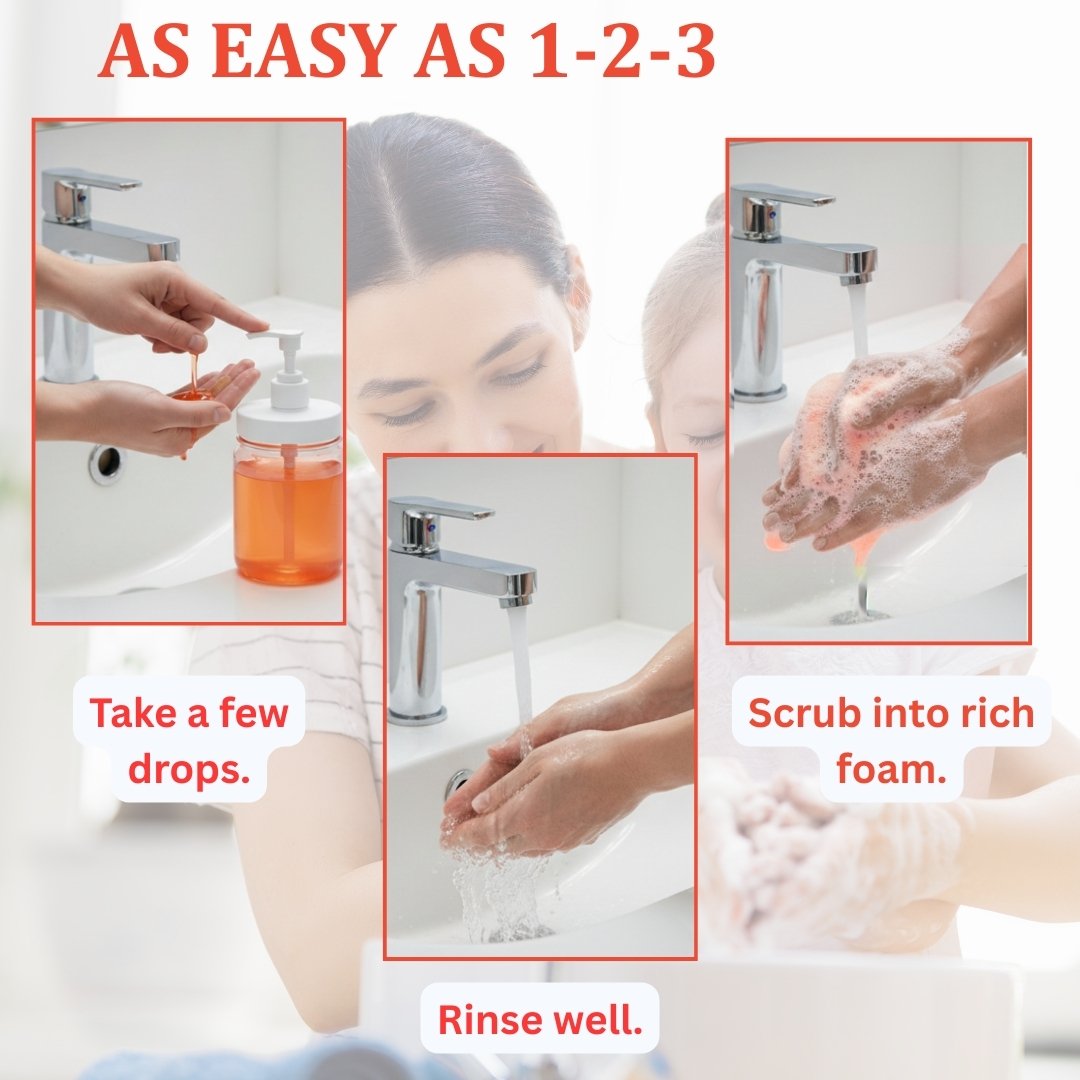 AS EASY AS 1-2-3

Take a few drops.

Rinse well.

Scrub into rich foam.